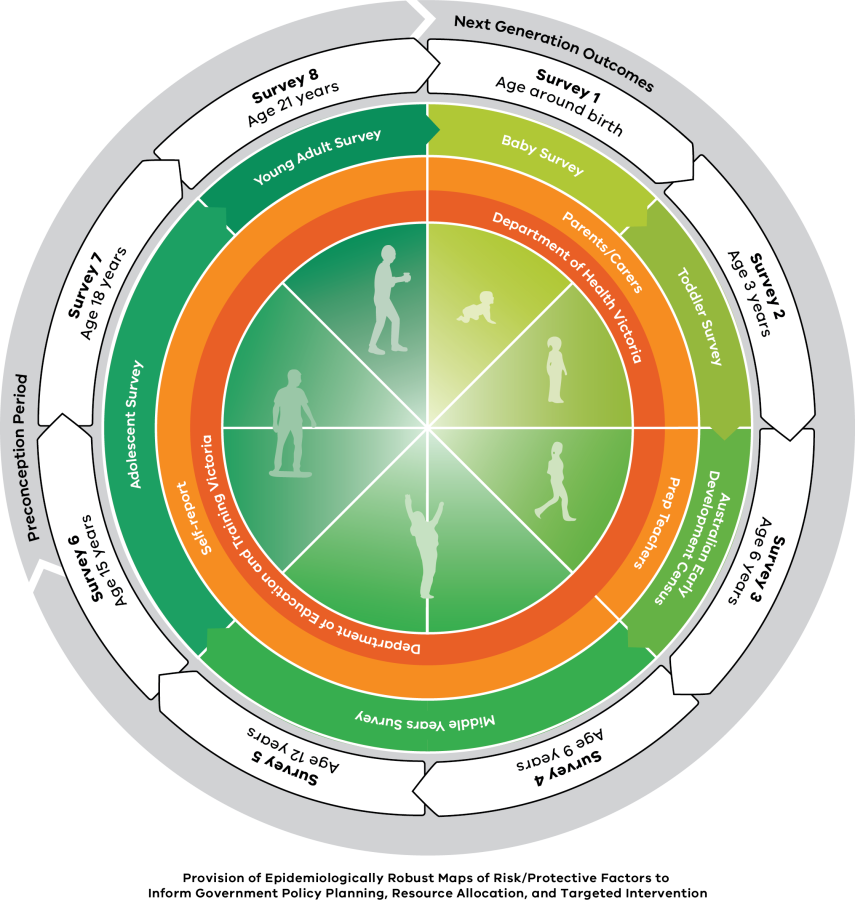 Next Generation Outcomes

Survey 1
Age around birth

Survey 2
Age 3 years

Survey 3
Age 6 years

Survey 4
Age 9 years

Survey 5
Age 12 years

Survey 6
Age 15 years

Survey 7
Age 18 years

Survey 8
Age 21 years

Preconception Period

Baby Survey

Toddler Survey

Australian Early Development Census

Middle Years Survey

Adolescent Survey

Young Adult Survey

Parents/Carers

Prep Teachers

Self-report

Department of Health Victoria

Department of Education and Training Victoria

Provision of Epidemiologically Robust Maps of Risk/Protective Factors to Inform Government Policy Planning, Resource Allocation, and Targeted Intervention